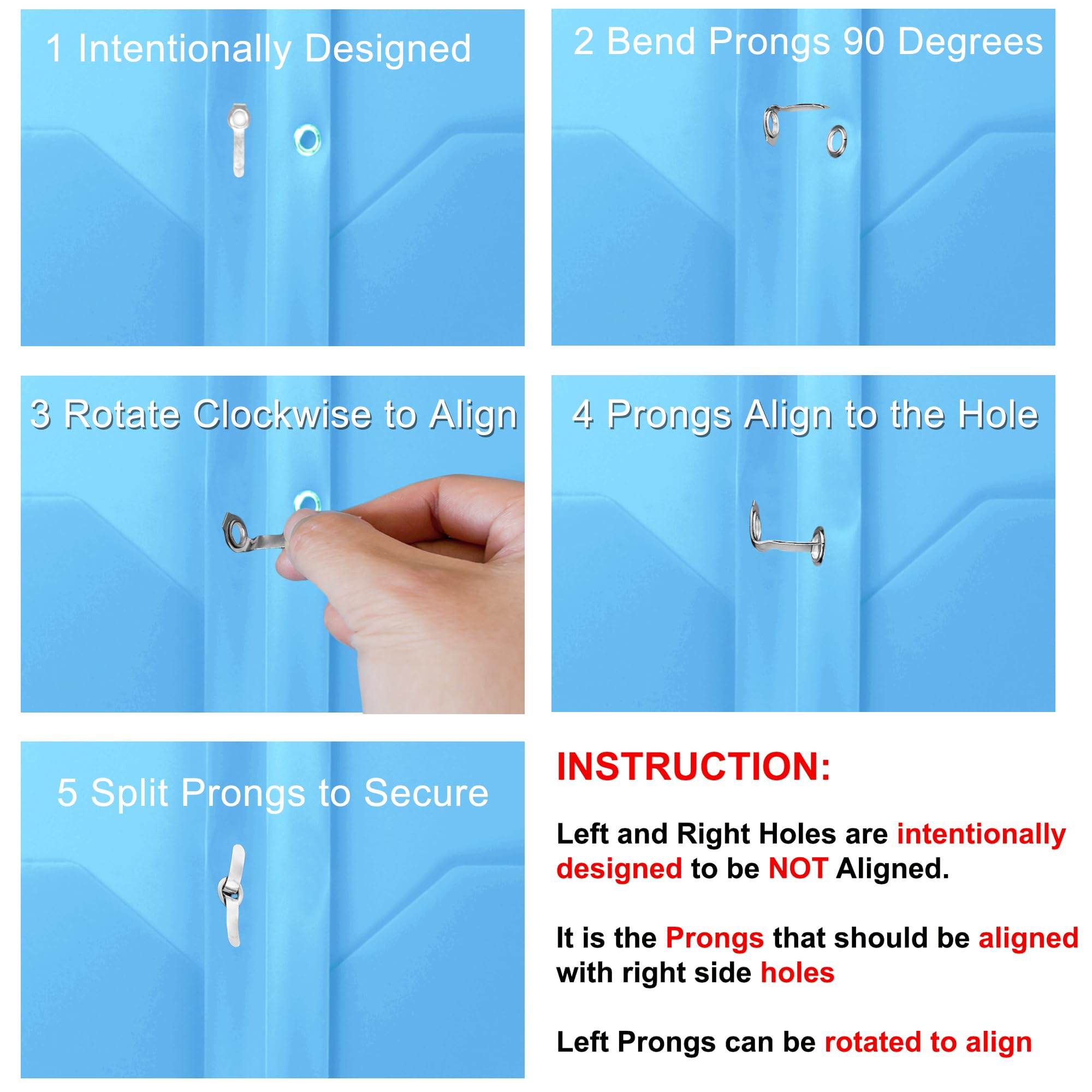 1 Intentionally Designed

2 Bend Prongs 90 Degrees

3 Rotate Clockwise to Align

4 Prongs Align to the Hole

5 Split Prongs to Secure

INSTRUCTION:

Left and Right Holes are intentionally designed to be NOT Aligned.

It is the Prongs that should be aligned with right side holes

Left Prongs can be rotated to align