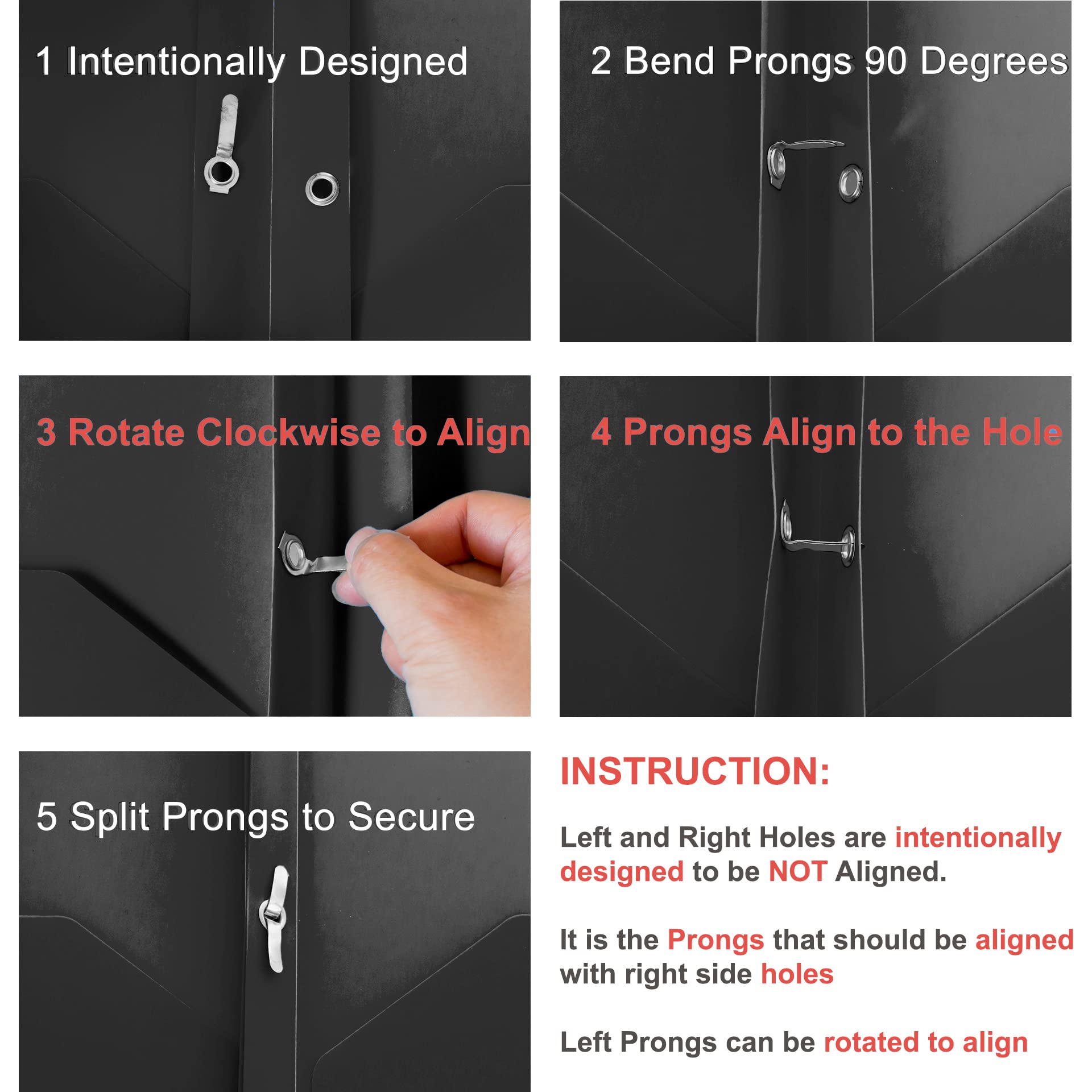 1 Intentionally Designed

2 Bend Prongs 90 Degrees

3 Rotate Clockwise to Align

4 Prongs Align to the Hole

5 Split Prongs to Secure

INSTRUCTION:

Left and Right Holes are intentionally designed to be NOT Aligned.

It is the Prongs that should be aligned with right side holes

Left Prongs can be rotated to align