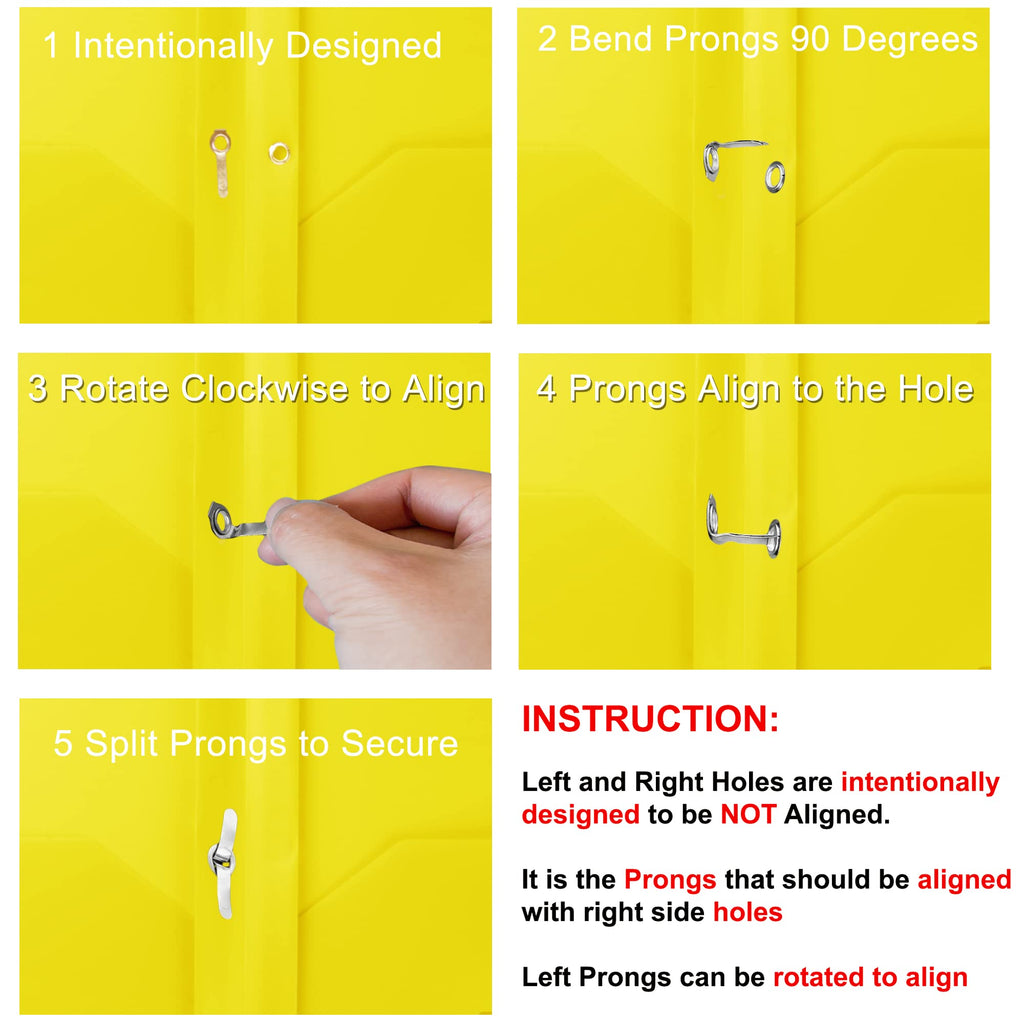 1 Intentionally Designed

2 Bend Prongs 90 Degrees

3 Rotate Clockwise to Align

4 Prongs Align to the Hole

5 Split Prongs to Secure

INSTRUCTION:

Left and Right Holes are intentionally designed to be NOT Aligned.

It is the Prongs that should be aligned with right side holes

Left Prongs can be rotated to align