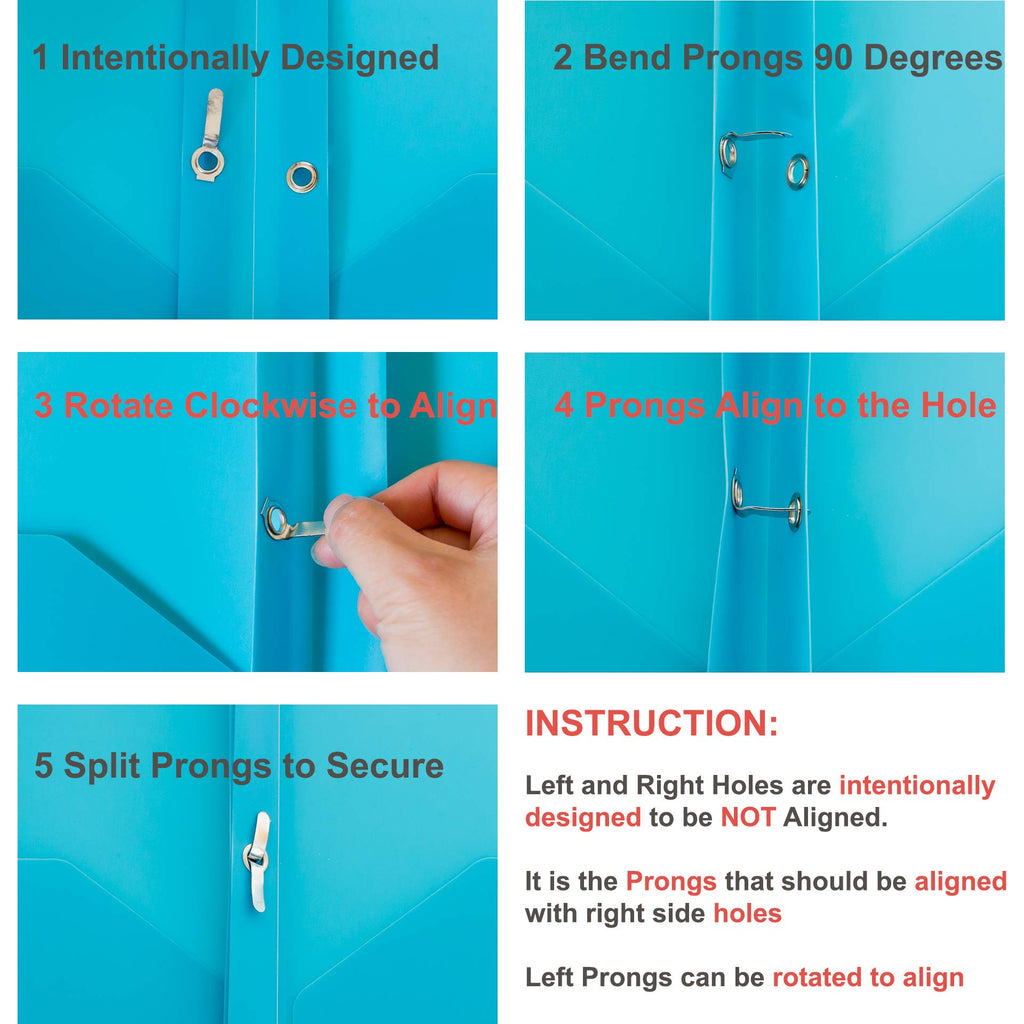 1 Intentionally Designed

2 Bend Prongs 90 Degrees

3 Rotate Clockwise to Align

4 Prongs Align to the Hole

5 Split Prongs to Secure

INSTRUCTION:

Left and Right Holes are intentionally designed to be NOT Aligned.

It is the Prongs that should be aligned with right side holes

Left Prongs can be rotated to align