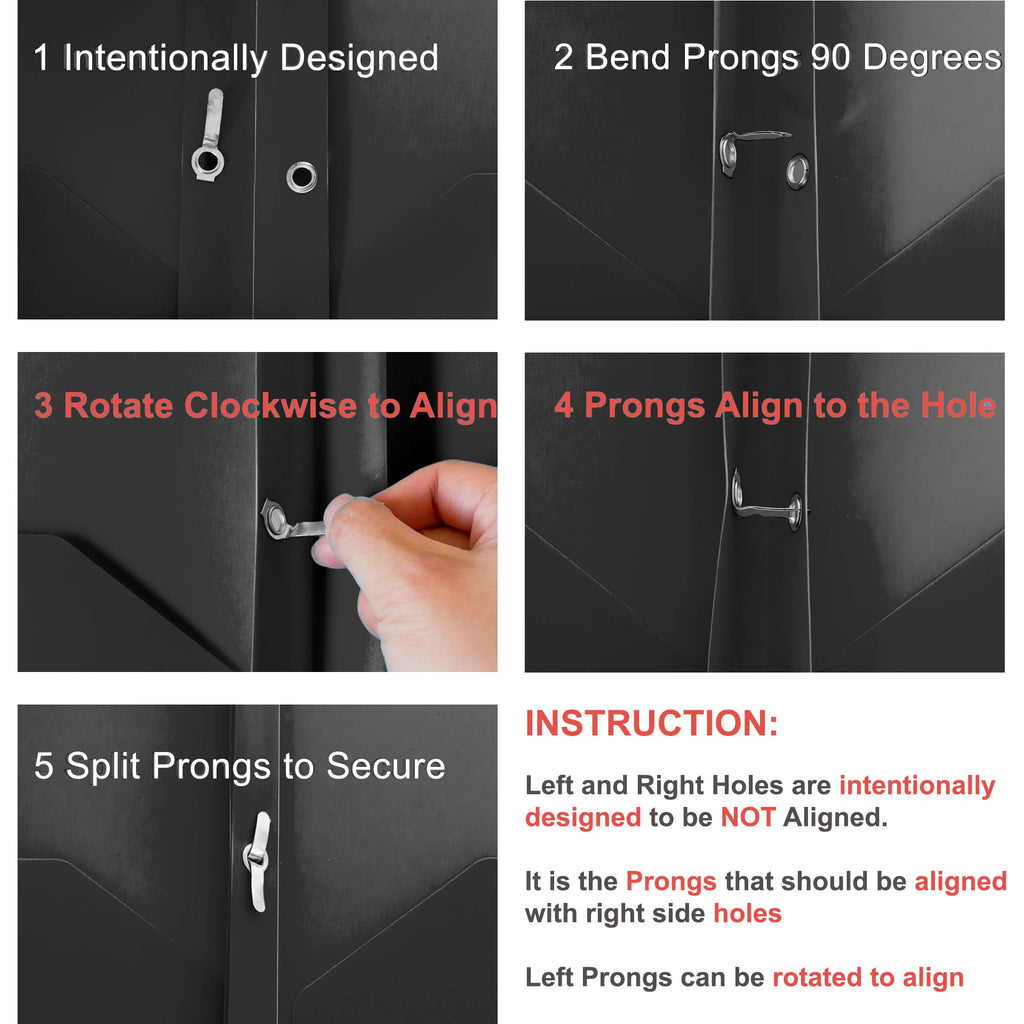 1 Intentionally Designed

2 Bend Prongs 90 Degrees

3 Rotate Clockwise to Align

4 Prongs Align to the Hole

5 Split Prongs to Secure

INSTRUCTION:

Left and Right Holes are intentionally designed to be NOT Aligned.

It is the Prongs that should be aligned with right side holes

Left Prongs can be rotated to align