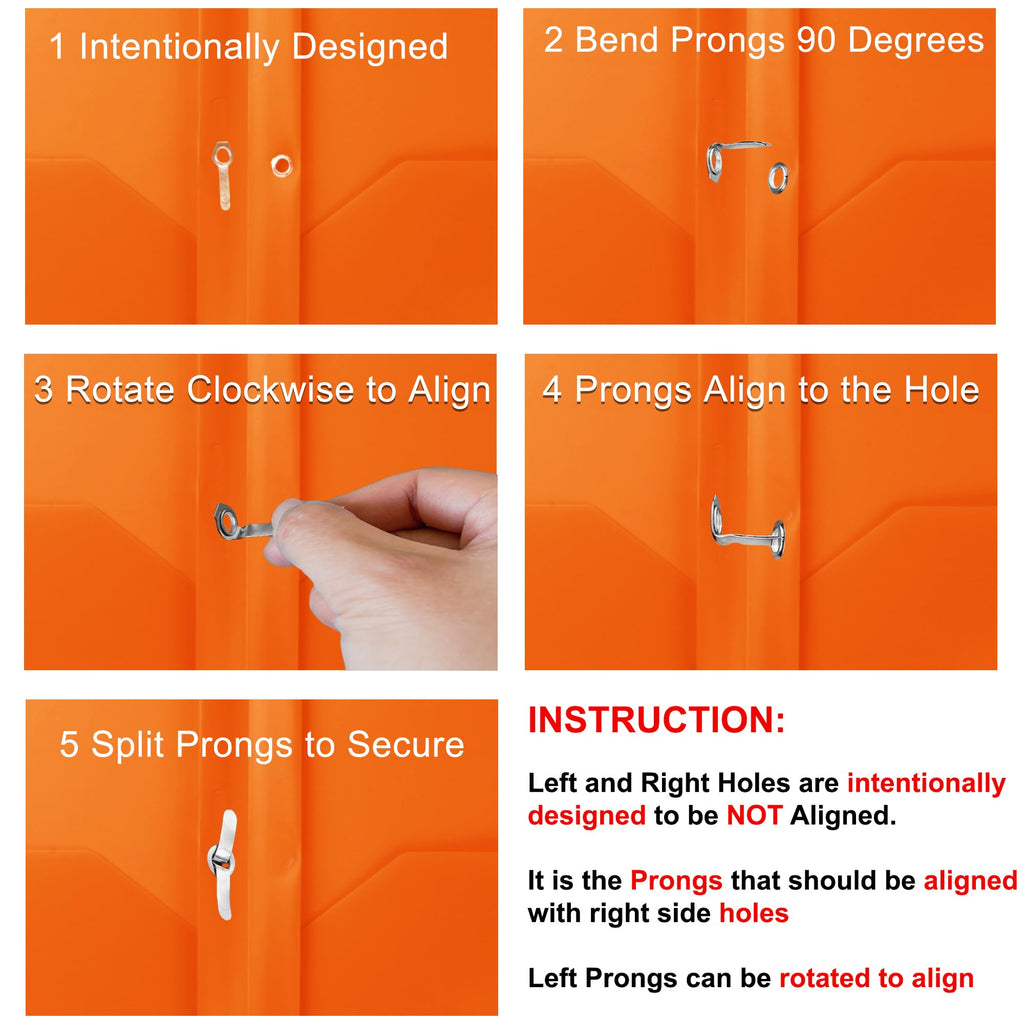 1 Intentionally Designed

2 Bend Prongs 90 Degrees

3 Rotate Clockwise to Align

4 Prongs Align to the Hole

5 Split Prongs to Secure

INSTRUCTION:

Left and Right Holes are intentionally designed to be NOT Aligned.

It is the Prongs that should be aligned with right side holes

Left Prongs can be rotated to align