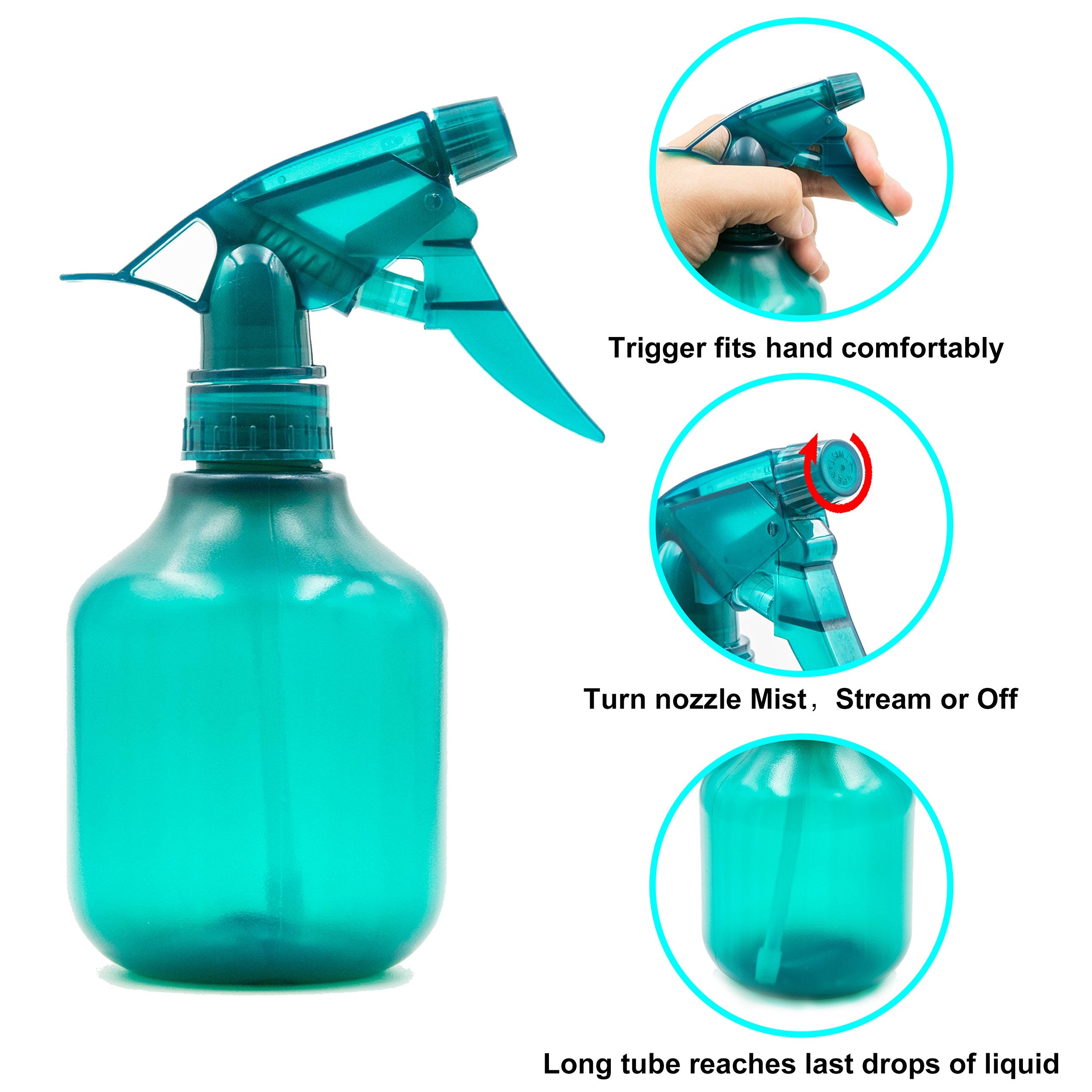 Trigger fits hand comfortably

Turn nozzle Mist， Stream or Off

Long tube reaches last drops of liquid